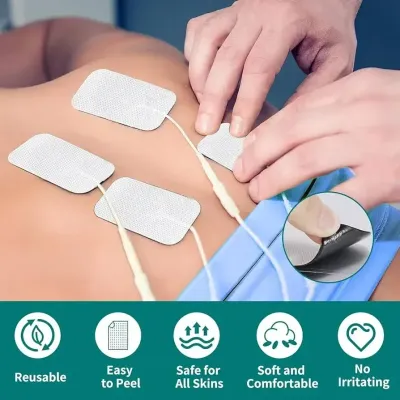 Reusable

Easy to Peel

Safe for All Skins

Soft and Comfortable

No Irritating